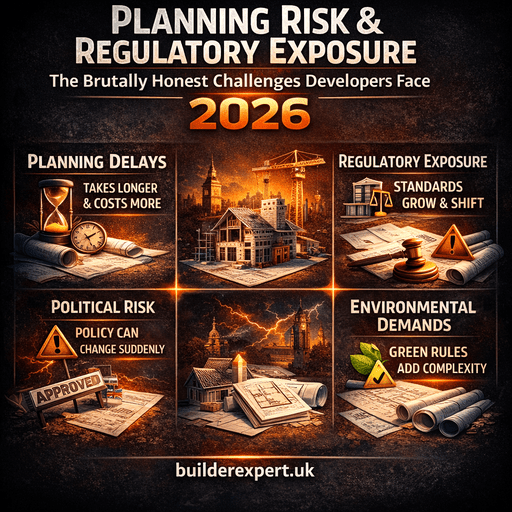 PLANNING RISK & REGULATORY EXPOSURE

The Brutally Honest Challenges Developers Face

2026

PLANNING DELAYS

TAKES LONGER & COSTS MORE

REGULATORY EXPOSURE

STANDARDS GROW & SHIFT

POLITICAL RISK

POLICY CAN CHANGE SUDDENLY

APPROVED

ENVIRONMENTAL DEMANDS

GREEN RULES ADD COMPLEXITY

builderexpert.uk