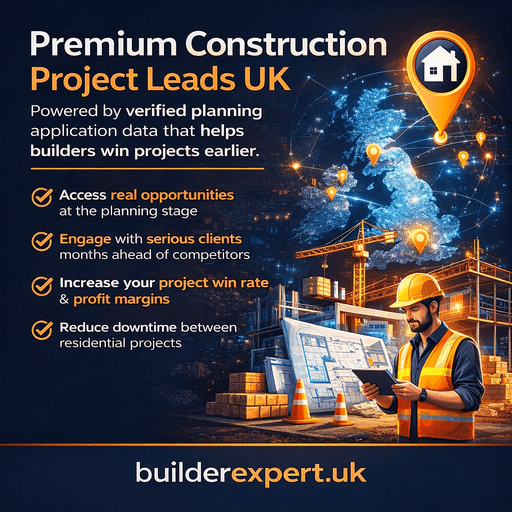 Premium Construction Project Leads UK

Powered by verified planning application data that helps builders win projects earlier.

Access real opportunities at the planning stage

Engage with serious clients months ahead of competitors

Increase your project win rate & profit margins

Reduce downtime between residential projects

builderexpert.uk