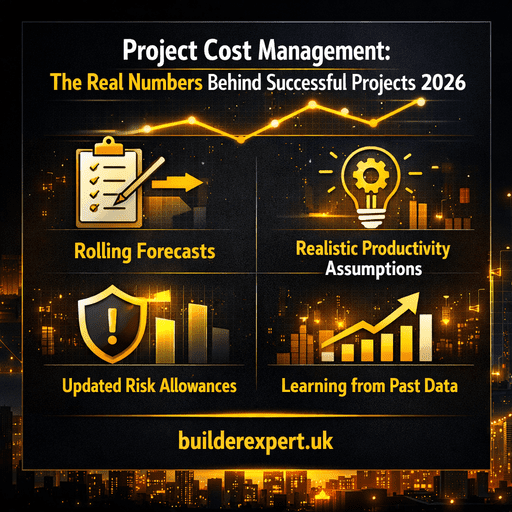 Project Cost Management:
The Real Numbers Behind Successful Projects 2026

Rolling Forecasts

Realistic Productivity Assumptions

Updated Risk Allowances

Learning from Past Data

builderexpert.uk