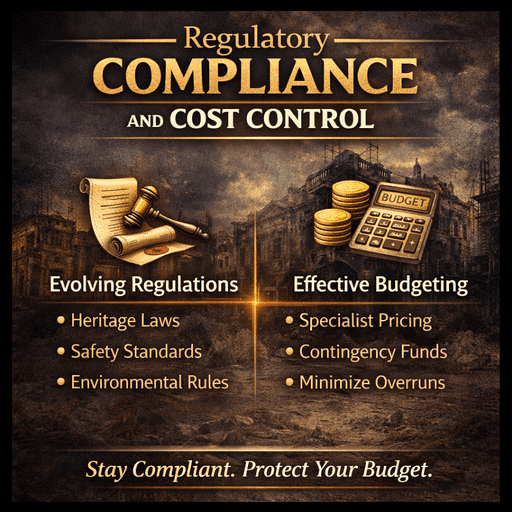 Regulatory
COMPLIANCE
AND COST CONTROL

BUDGET

Evolving Regulations
• Heritage Laws
• Safety Standards
• Environmental Rules

Effective Budgeting
• Specialist Pricing
• Contingency Funds
• Minimize Overruns

Stay Compliant. Protect Your Budget.