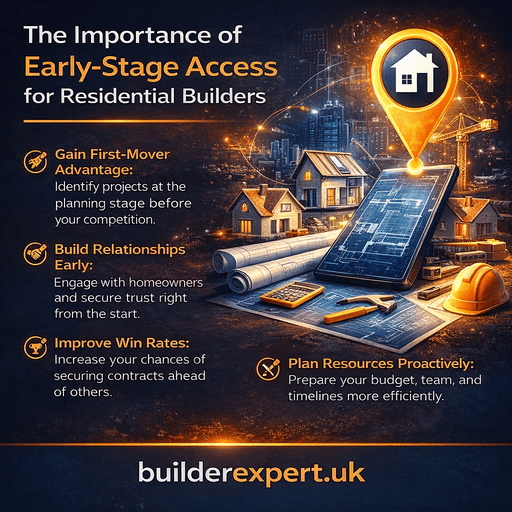 The Importance of
Early-Stage Access
for Residential Builders

Gain First-Mover Advantage:
Identify projects at the planning stage before your competition.

Build Relationships Early:
Engage with homeowners and secure trust right from the start.

Improve Win Rates:
Increase your chances of securing contracts ahead of others.

Plan Resources Proactively:
Prepare your budget, team, and timelines more efficiently.

builderexpert.uk