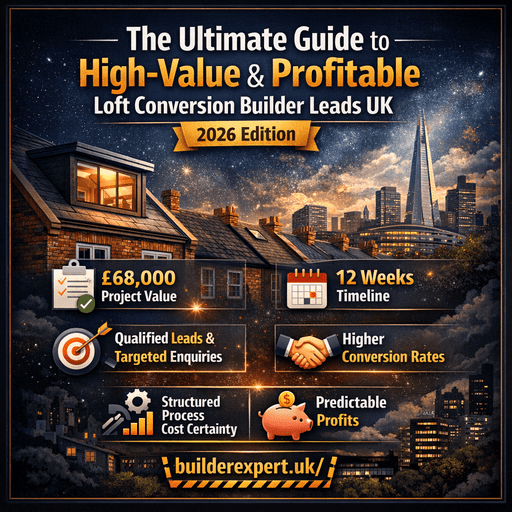 The Ultimate Guide to
High-Value & Profitable
Loft Conversion Builder Leads UK

2026 Edition

£68,000
Project Value

12 Weeks
Timeline

Qualified Leads & Targeted Enquiries

Higher Conversion Rates

Structured Process Cost Certainty

Predictable Profits

builderexpert.uk/