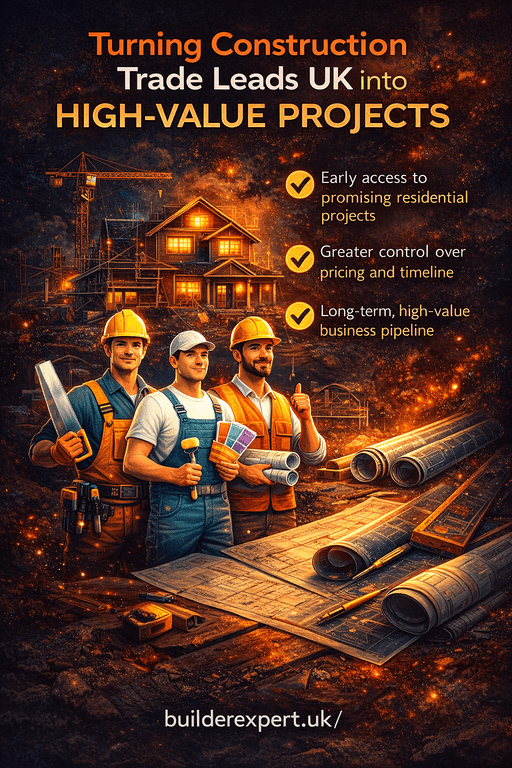 Turning Construction Trade Leads UK into HIGH-VALUE PROJECTS

Early access to promising residential projects

Greater control over pricing and timeline

Long-term, high-value business pipeline

builderexpert.uk/