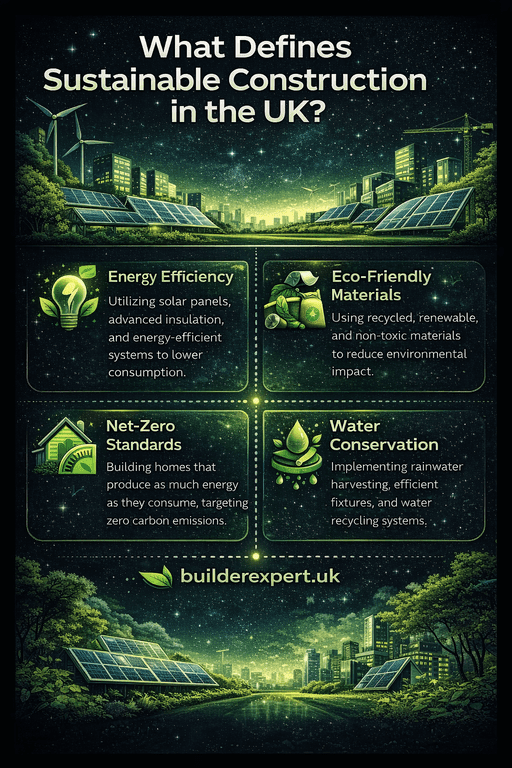 What Defines Sustainable Construction in the UK?

Energy Efficiency

Utilizing solar panels, advanced insulation, and energy-efficient systems to lower consumption.

Eco-Friendly Materials

Using recycled, renewable, and non-toxic materials to reduce environmental impact.

Net-Zero Standards

Building homes that produce as much energy as they consume, targeting zero carbon emissions.

Water Conservation

Implementing rainwater harvesting, efficient fixtures, and water recycling systems.

builderexpert.uk