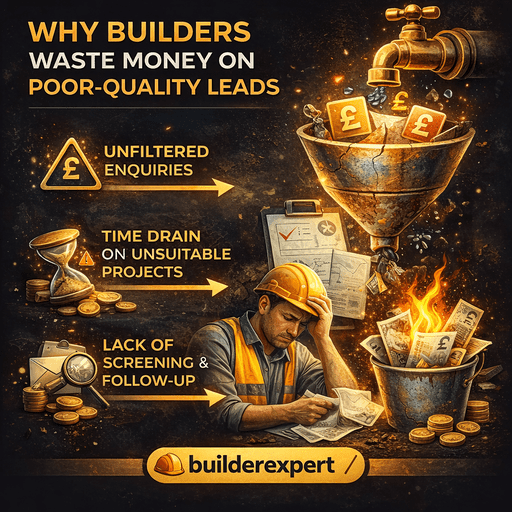 WHY BUILDERS
WASTE MONEY ON
POOR-QUALITY LEADS

£

UNFILTERED ENQUIRIES

TIME DRAIN ON UNSUITABLE PROJECTS

LACK OF SCREENING & FOLLOW-UP

£ £ £ £

builderexpert /