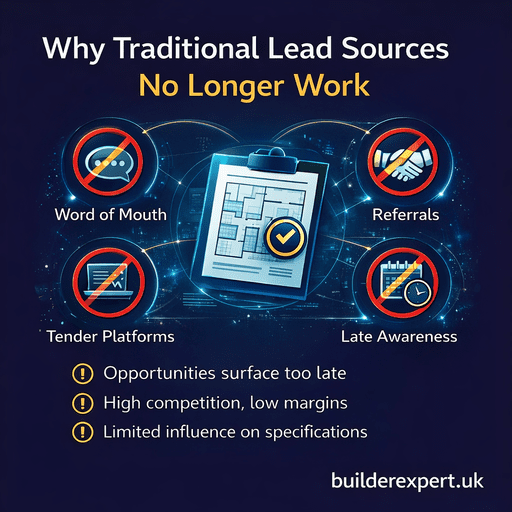 Why Traditional Lead Sources
No Longer Work

Word of Mouth

Referrals

Tender Platforms

Late Awareness

Opportunities surface too late

High competition, low margins

Limited influence on specifications

builderexpert.uk