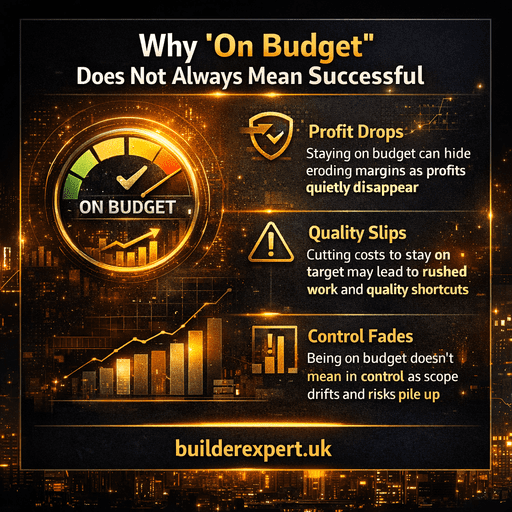 Why 'On Budget"
Does Not Always Mean Successful

ON BUDGET

Profit Drops
Staying on budget can hide eroding margins as profits quietly disappear

Quality Slips
Cutting costs to stay on target may lead to rushed work and quality shortcuts

Control Fades
Being on budget doesn't mean in control as scope drifts and risks pile up

builderexpert.uk