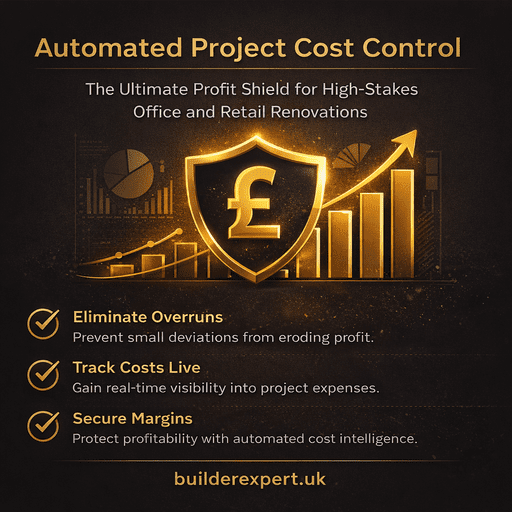 Automated Project Cost Control

The Ultimate Profit Shield for High-Stakes Office and Retail Renovations

£

Eliminate Overruns
Prevent small deviations from eroding profit.

Track Costs Live
Gain real-time visibility into project expenses.

Secure Margins
Protect profitability with automated cost intelligence.

builderexpert.uk