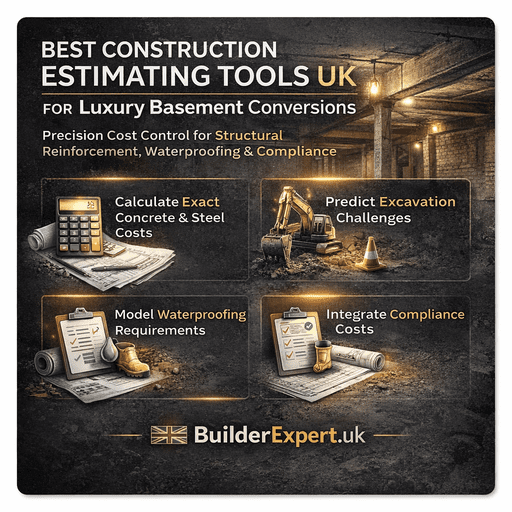 BEST CONSTRUCTION ESTIMATING TOOLS UK

FOR Luxury Basement Conversions

Precision Cost Control for Structural Reinforcement, Waterproofing & Compliance

Calculate Exact Concrete & Steel Costs

Predict Excavation Challenges

Model Waterproofing Requirements

Integrate Compliance Costs

BuilderExpert.uk