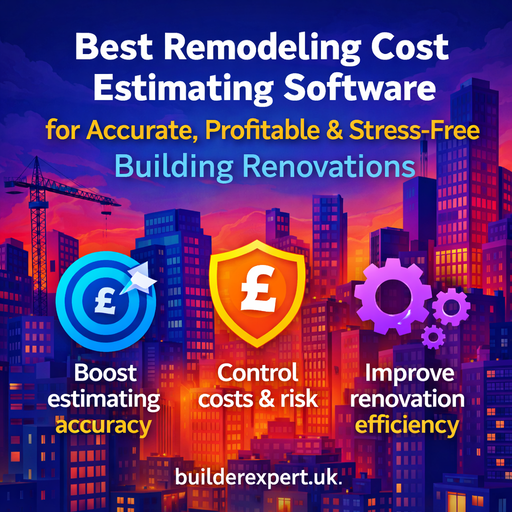 Best Remodeling Cost Estimating Software
for Accurate, Profitable & Stress-Free
Building Renovations

£

£

Boost estimating accuracy

Control costs & risk

Improve renovation efficiency

builderexpert.uk.