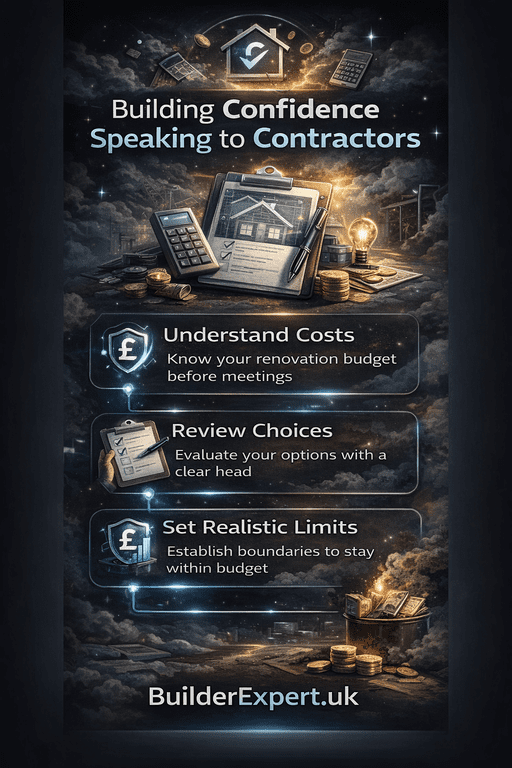 Building Confidence
Speaking to Contractors

£

Understand Costs
Know your renovation budget before meetings

Review Choices
Evaluate your options with a clear head

£

Set Realistic Limits
Establish boundaries to stay within budget

BuilderExpert.uk