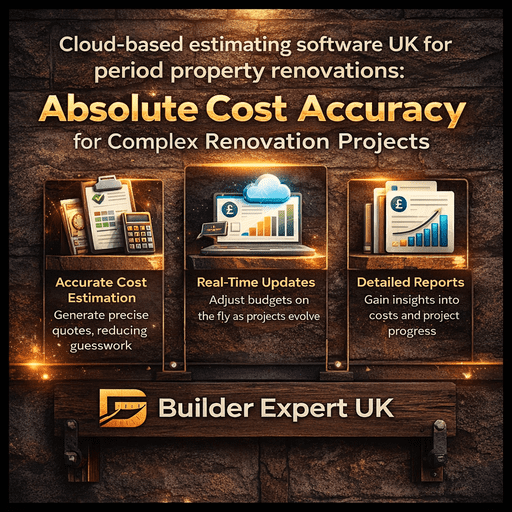 Cloud-based estimating software UK for period property renovations:

Absolute Cost Accuracy

for Complex Renovation Projects

£

£

Accurate Cost Estimation

Generate precise quotes, reducing guesswork

Real-Time Updates

Adjust budgets on the fly as projects evolve

Detailed Reports

Gain insights into costs and project progress

Builder Expert UK