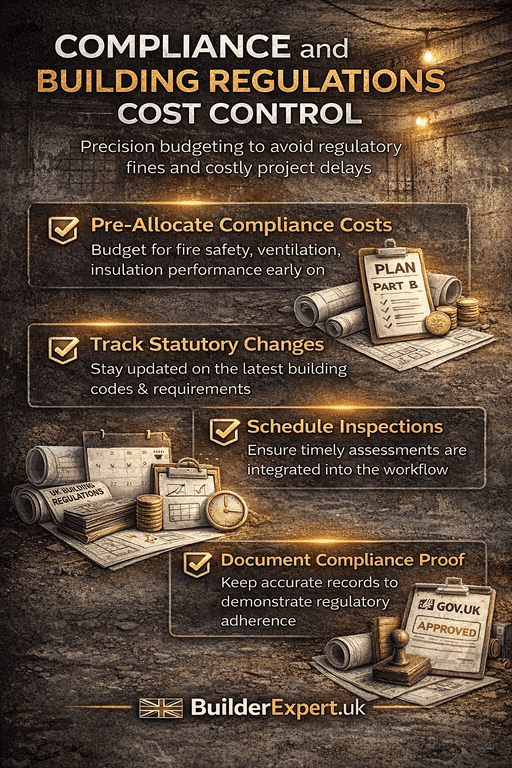 COMPLIANCE and BUILDING REGULATIONS COST CONTROL

Precision budgeting to avoid regulatory fines and costly project delays

Pre-Allocate Compliance Costs
Budget for fire safety, ventilation, insulation performance early on

PLAN PART B

Track Statutory Changes
Stay updated on the latest building codes & requirements

Schedule Inspections
Ensure timely assessments are integrated into the workflow

UK BUILDING REGULATIONS

Document Compliance Proof
Keep accurate records to demonstrate regulatory adherence

GOV.UK
APPROVED

BuilderExpert.uk