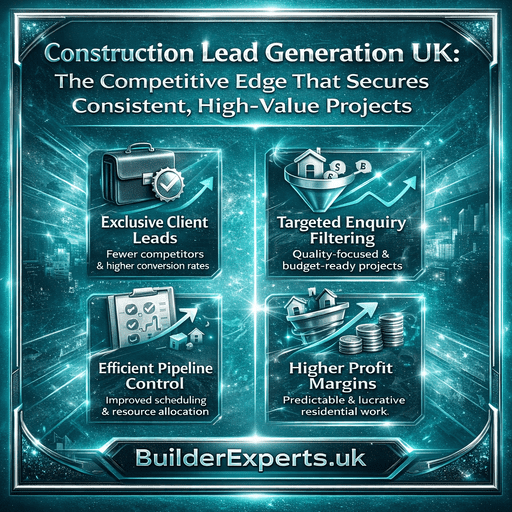 Construction Lead Generation UK:
The Competitive Edge That Secures Consistent, High-Value Projects

Exclusive Client Leads
Fewer competitors & higher conversion rates

Targeted Enquiry Filtering
Quality-focused & budget-ready projects

Efficient Pipeline Control
Improved scheduling & resource allocation

Higher Profit Margins
Predictable & lucrative residential work.

BuilderExperts.uk