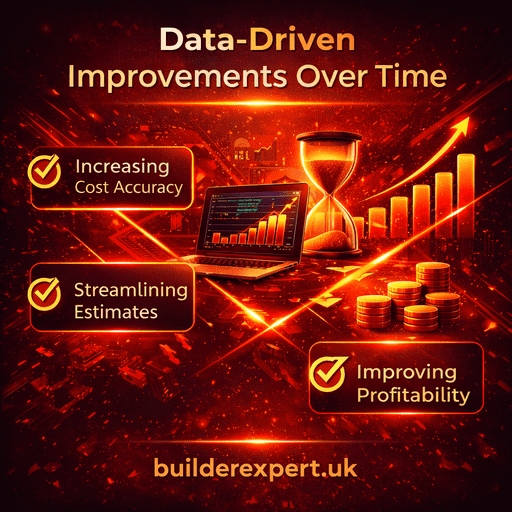 Data-Driven Improvements Over Time

Increasing Cost Accuracy

Streamlining Estimates

Improving Profitability

builderexpert.uk