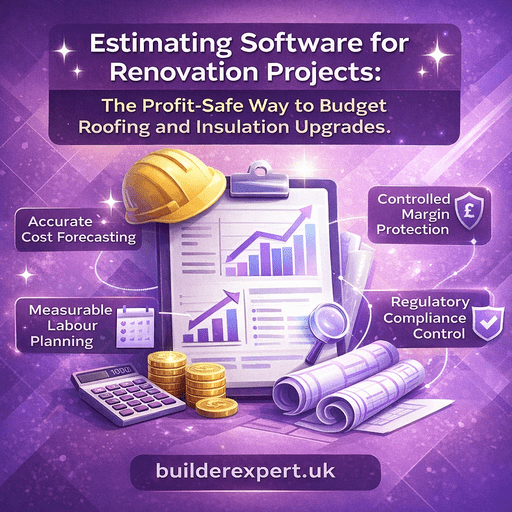 Estimating Software for Renovation Projects:

The Profit-Safe Way to Budget Roofing and Insulation Upgrades.

Accurate Cost Forecasting

Controlled Margin Protection

£

Measurable Labour Planning

Regulatory Compliance Control

1000

builderexpert.uk