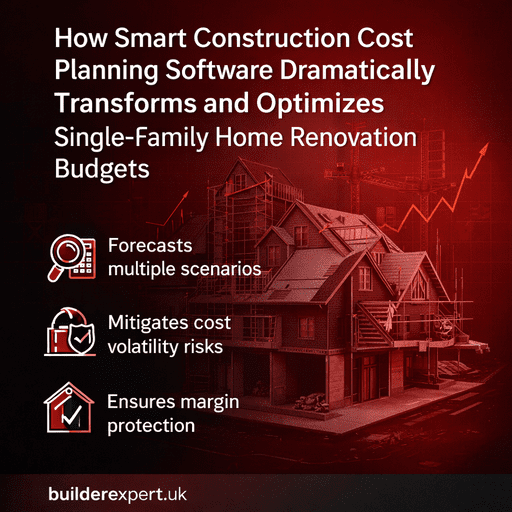 How Smart Construction Cost Planning Software Dramatically Transforms and Optimizes Single-Family Home Renovation Budgets

Forecasts multiple scenarios

Mitigates cost volatility risks

Ensures margin protection

builderexpert.uk