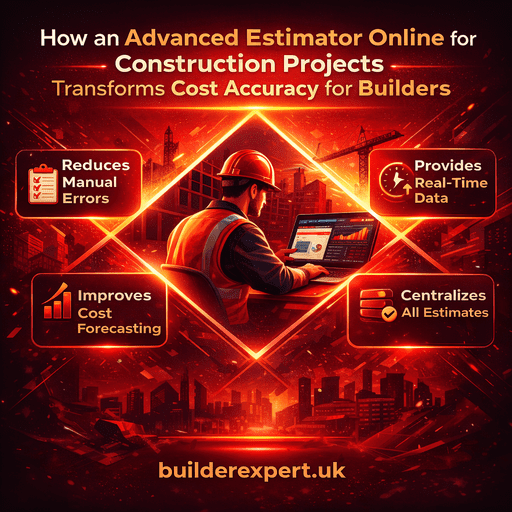 How an Advanced Estimator Online for Construction Projects Transforms Cost Accuracy for Builders

Reduces Manual Errors

Provides Real-Time Data

Improves Cost Forecasting

Centralizes All Estimates

builderexpert.uk