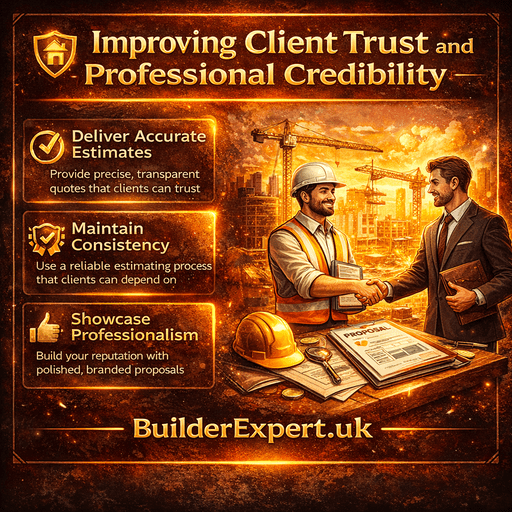 Improving Client Trust and Professional Credibility

Deliver Accurate Estimates

Provide precise, transparent quotes that clients can trust

Maintain Consistency

Use a reliable estimating process that clients can depend on

Showcase Professionalism

Build your reputation with polished, branded proposals

PROPOSAL

BuilderExpert.uk