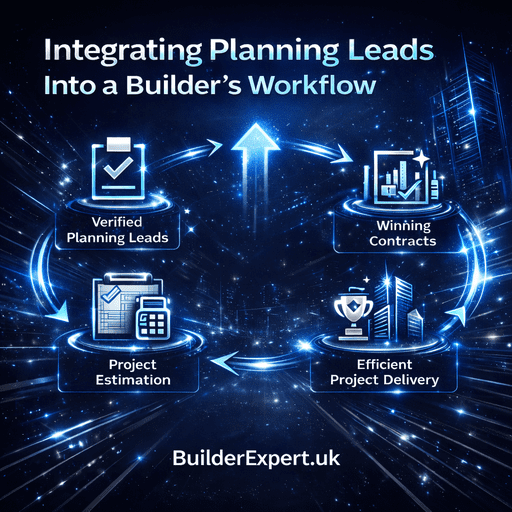 Integrating Planning Leads Into a Builder's Workflow

Verified Planning Leads

Winning Contracts

Project Estimation

Efficient Project Delivery

BuilderExpert.uk