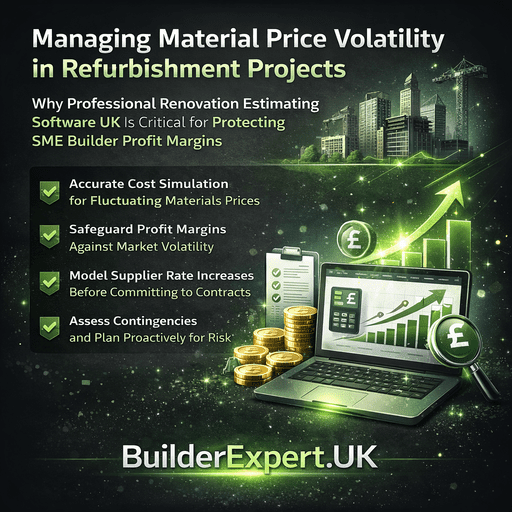 Managing Material Price Volatility in Refurbishment Projects

Why Professional Renovation Estimating Software UK Is Critical for Protecting SME Builder Profit Margins

Accurate Cost Simulation for Fluctuating Materials Prices

Safeguard Profit Margins Against Market Volatility

Model Supplier Rate Increases Before Committing to Contracts

Assess Contingencies and Plan Proactively for Risk

£

£

£

BuilderExpert.UK