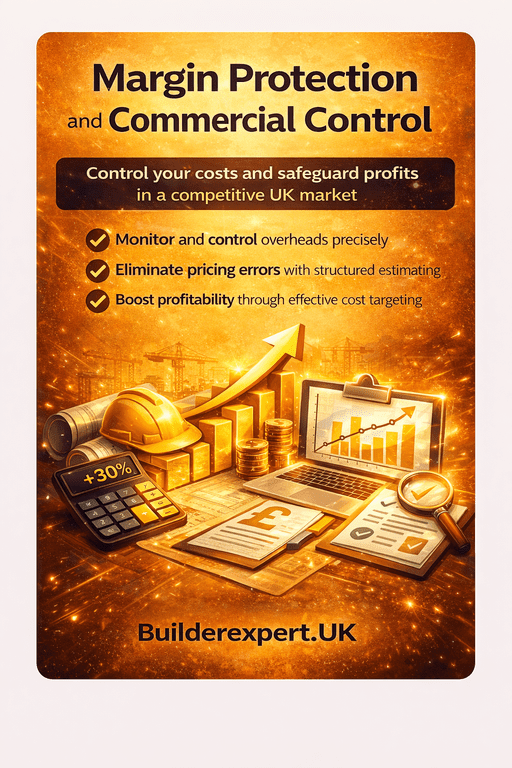 Margin Protection and Commercial Control

Control your costs and safeguard profits in a competitive UK market

Monitor and control overheads precisely

Eliminate pricing errors with structured estimating

Boost profitability through effective cost targeting

+30%

£

Builderexpert.UK