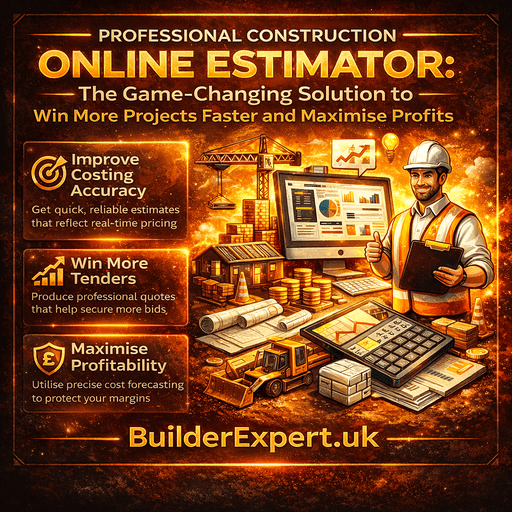 PROFESSIONAL CONSTRUCTION

ONLINE ESTIMATOR:

The Game-Changing Solution to Win More Projects Faster and Maximise Profits

Improve Costing Accuracy

Get quick, reliable estimates that reflect real-time pricing

Win More Tenders

Produce professional quotes that help secure more bids

£

Maximise Profitability

Utilise precise cost forecasting to protect your margins

BuilderExpert.uk