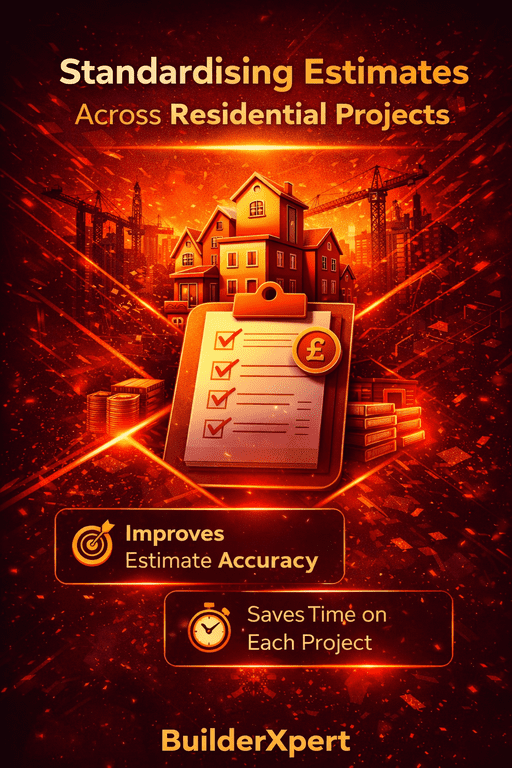 Standardising Estimates
Across Residential Projects

£

Improves
Estimate Accuracy

Saves Time on
Each Project

BuilderXpert