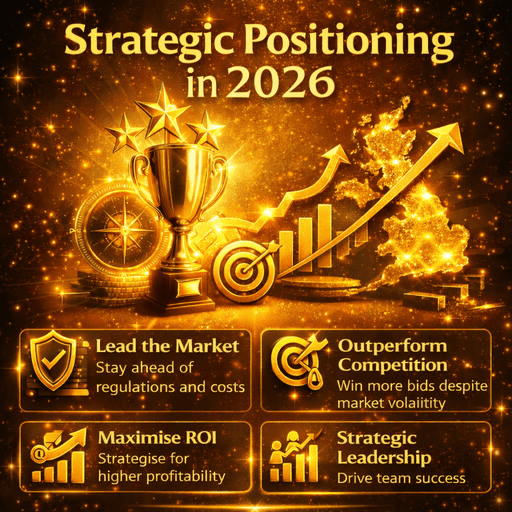 Strategic Positioning in 2026

Lead the Market
Stay ahead of regulations and costs

Outperform Competition
Win more bids despite market volaiitity

Maximise ROI
Strategise for higher profitability

Strategic Leadership
Drive team success