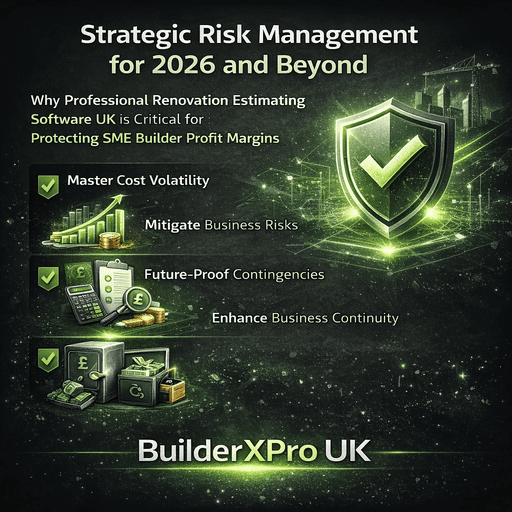 Strategic Risk Management for 2026 and Beyond

Why Professional Renovation Estimating Software UK is Critical for Protecting SME Builder Profit Margins

Master Cost Volatility

Mitigate Business Risks

Future-Proof Contingencies

Enhance Business Continuity

BuilderXPro UK