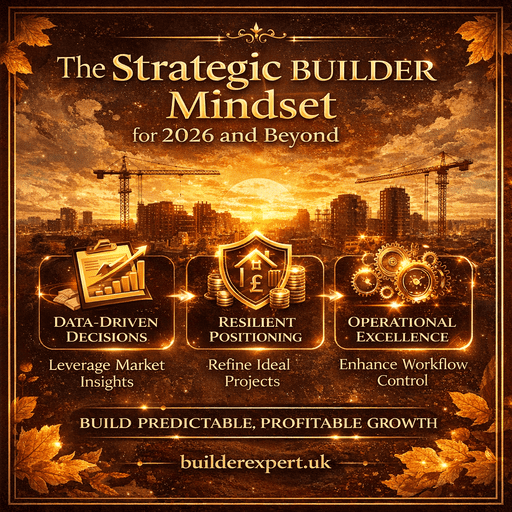 The Strategic BUILDER Mindset
for 2026 and Beyond

£

DATA-DRIVEN DECISIONS
Leverage Market Insights

RESILIENT POSITIONING
Refine Ideal Projects

OPERATIONAL EXCELLENCE
Enhance Workflow Control

BUILD PREDICTABLE, PROFITABLE GROWTH

builderexpert.uk