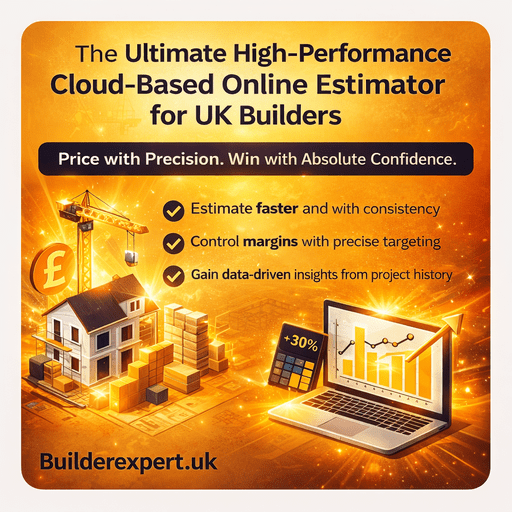 The Ultimate High-Performance Cloud-Based Online Estimator for UK Builders

Price with Precision. Win with Absolute Confidence.

Estimate faster and with consistency

Control margins with precise targeting

Gain data-driven insights from project history

£

+30%

Builderexpert.uk