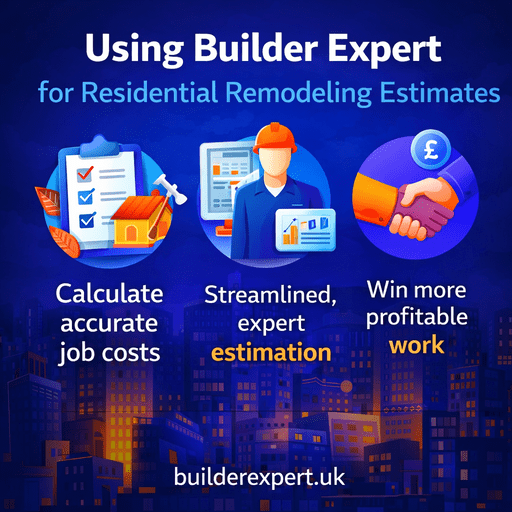 Using Builder Expert
for Residential Remodeling Estimates

£

Calculate accurate job costs

Streamlined, expert estimation

Win more profitable work

builderexpert.uk