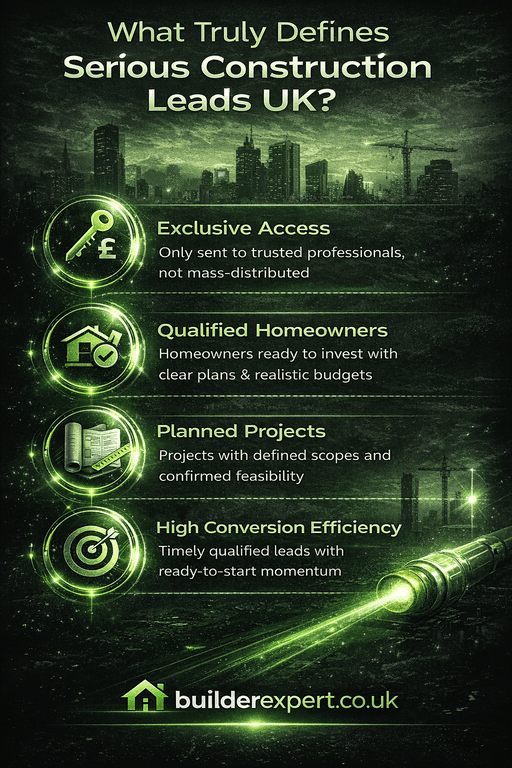 What Truly Defines Serious Construction Leads UK?

£

Exclusive Access
Only sent to trusted professionals, not mass-distributed

Qualified Homeowners
Homeowners ready to invest with clear plans & realistic budgets

Planned Projects
Projects with defined scopes and confirmed feasibility

High Conversion Efficiency
Timely qualified leads with ready-to-start momentum

builderexpert.co.uk