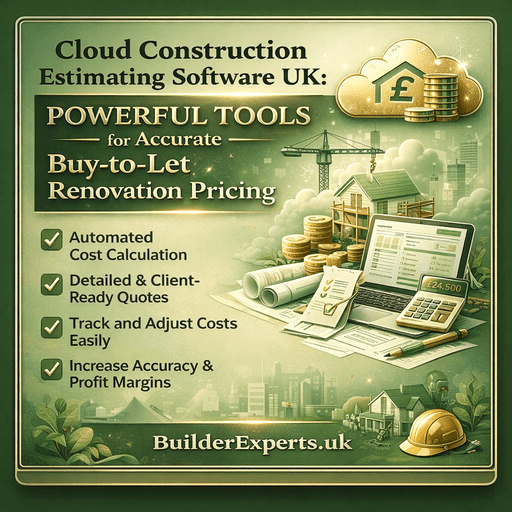 Cloud Construction Estimating Software UK:

POWERFUL TOOLS for Accurate Buy-to-Let Renovation Pricing

£

Automated Cost Calculation

Detailed & Client-Ready Quotes

Track and Adjust Costs Easily

Increase Accuracy & Profit Margins

£24,500

BuilderExperts.uk