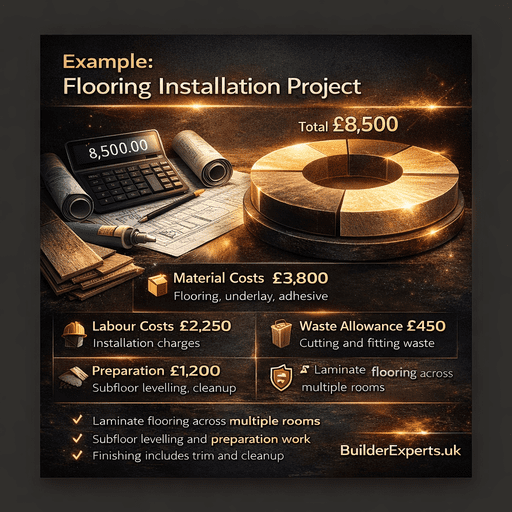 Example:
Flooring Installation Project

Total £8,500

8,500.00

Material Costs £3,800
Flooring, underlay, adhesive

Labour Costs £2,250
Installation charges

Waste Allowance £450
Cutting and fitting waste

Preparation £1,200
Subfloor levelling, cleanup

Laminate flooring across multiple rooms

✓ Laminate flooring across multiple rooms
✓ Subfloor levelling and preparation work
✓ Finishing includes trim and cleanup

BuilderExperts.uk