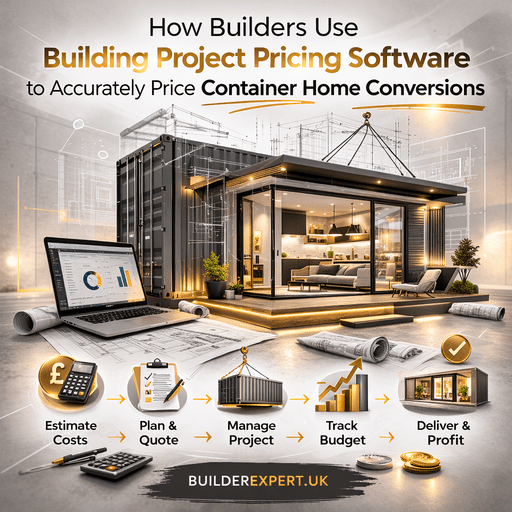 How Builders Use
Building Project Pricing Software
to Accurately Price Container Home Conversions

£

Estimate Costs

Plan & Quote

Manage Project

Track Budget

Deliver & Profit

BUILDEREXPERT.UK