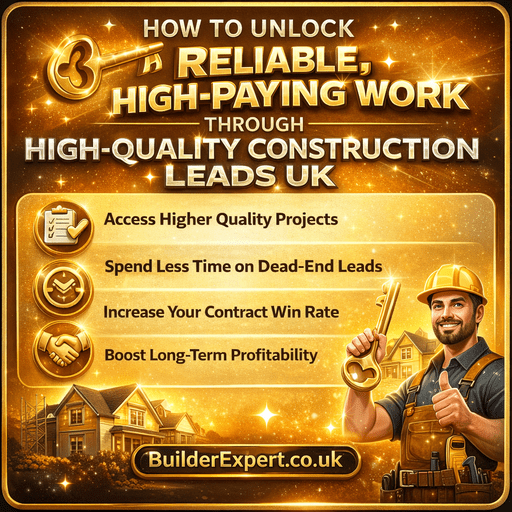 HOW TO UNLOCK
RELIABLE, HIGH-PAYING WORK
THROUGH
HIGH-QUALITY CONSTRUCTION LEADS UK

Access Higher Quality Projects

Spend Less Time on Dead-End Leads

Increase Your Contract Win Rate

Boost Long-Term Profitability

BuilderExpert.co.uk