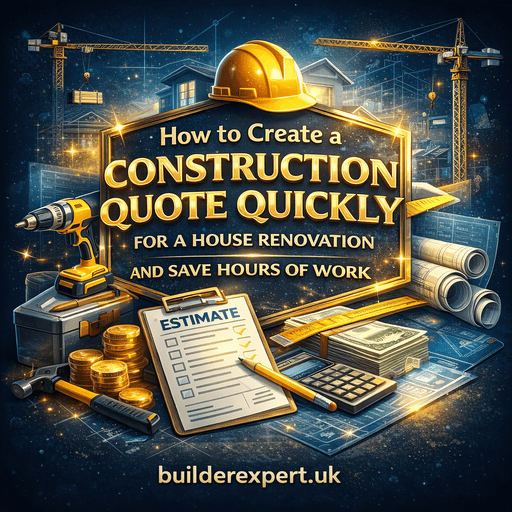 How to Create a
CONSTRUCTION QUOTE QUICKLY
FOR A HOUSE RENOVATION
AND SAVE HOURS OF WORK

ESTIMATE

builderexpert.uk