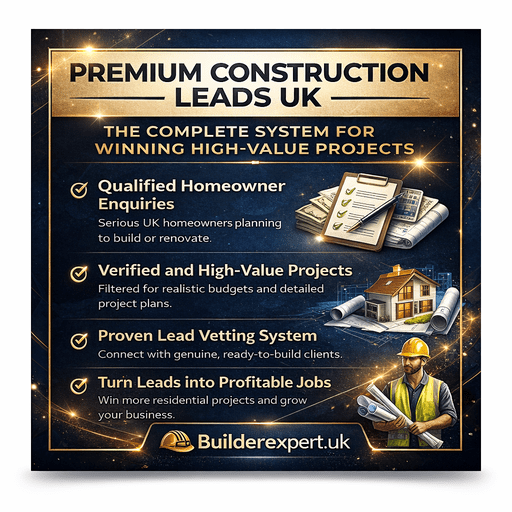 PREMIUM CONSTRUCTION LEADS UK

THE COMPLETE SYSTEM FOR WINNING HIGH-VALUE PROJECTS

Qualified Homeowner Enquiries
Serious UK homeowners planning to build or renovate.

Verified and High-Value Projects
Filtered for realistic budgets and detailed project plans.

Proven Lead Vetting System
Connect with genuine, ready-to-build clients.

Turn Leads into Profitable Jobs
Win more residential projects and grow your business.

Builderexpert.uk