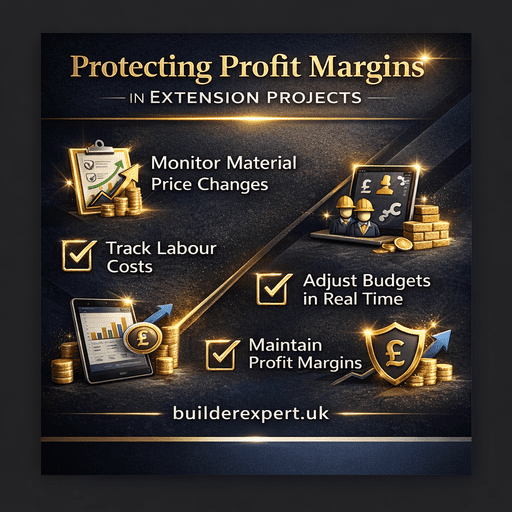 Protecting Profit Margins

IN EXTENSION PROJECTS

Monitor Material Price Changes

£

Track Labour Costs

Adjust Budgets in Real Time

£

Maintain Profit Margins

£

builderexpert.uk