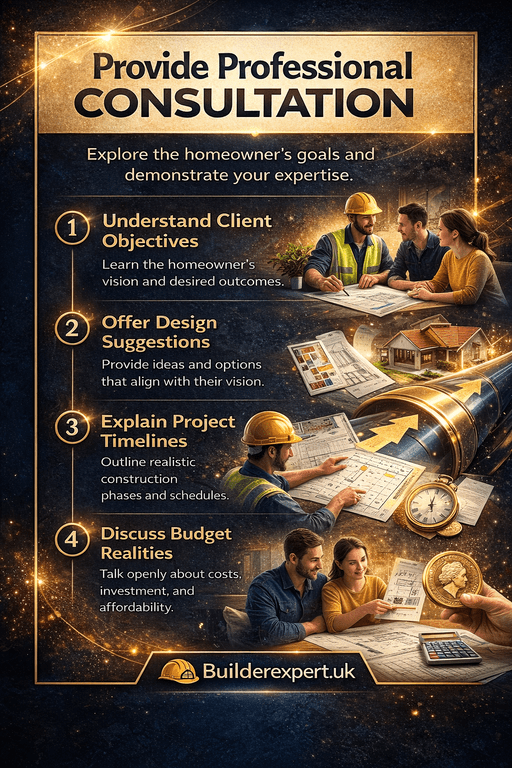 Provide Professional CONSULTATION

Explore the homeowner's goals and demonstrate your expertise.

1 Understand Client Objectives
Learn the homeowner's vision and desired outcomes.

2 Offer Design Suggestions
Provide ideas and options that align with their vision.

3 Explain Project Timelines
Outline realistic construction phases and schedules.

4 Discuss Budget Realities
Talk openly about costs, investment, and affordability.

Builderexpert.uk