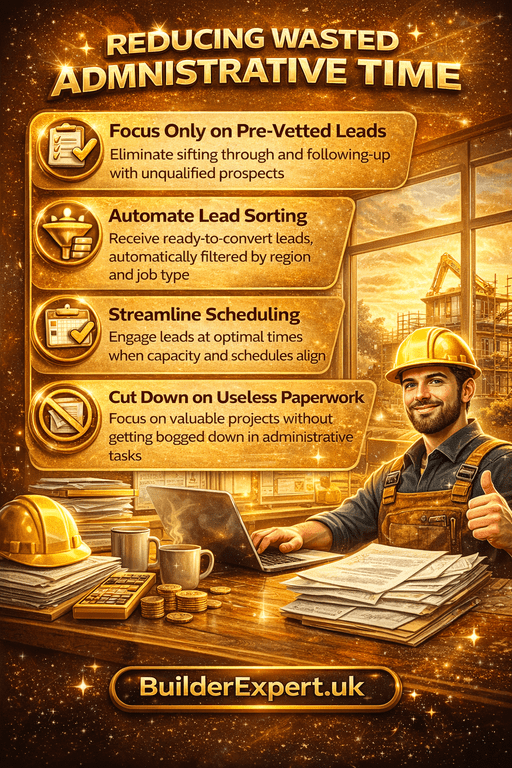 REDUCING WASTED ADMNISTRATIVE TIME

Focus Only on Pre-Vetted Leads
Eliminate sifting through and following-up with unqualified prospects

Automate Lead Sorting
Receive ready-to-convert leads, automatically filtered by region and job type

Streamline Scheduling
Engage leads at optimal times when capacity and schedules align

Cut Down on Useless Paperwork
Focus on valuable projects without getting bogged down in administrative tasks

BuilderExpert.uk