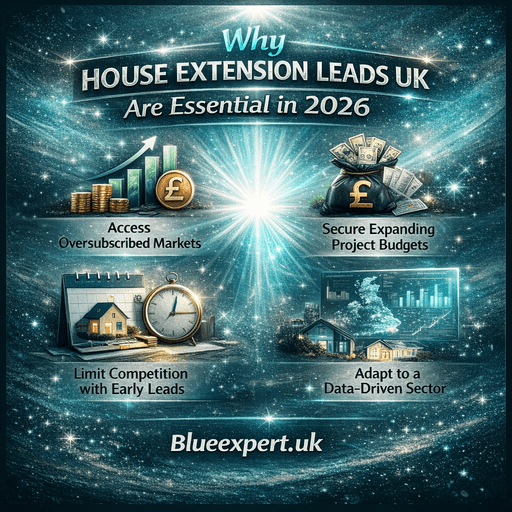 Why
HOUSE EXTENSION LEADS UK
Are Essential in 2026

£
Access
Oversubscribed Markets

£
Secure Expanding
Project Budgets

Limit Competition
with Early Leads

Adapt to a
Data-Driven Sector

Blueexpert.uk