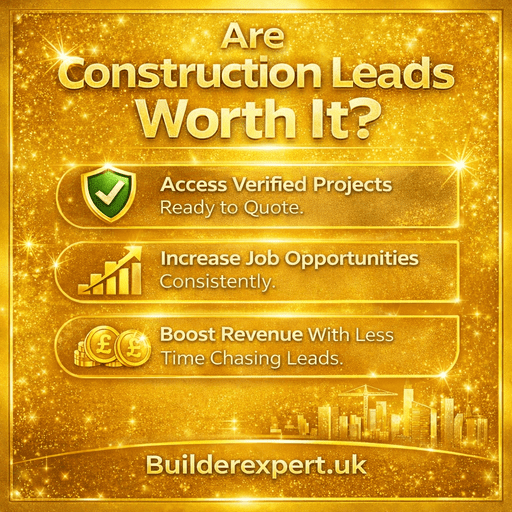 Are Construction Leads Worth It?

Access Verified Projects
Ready to Quote.

Increase Job Opportunities
Consistently.

£ £

Boost Revenue With Less Time Chasing Leads.

Builderexpert.uk