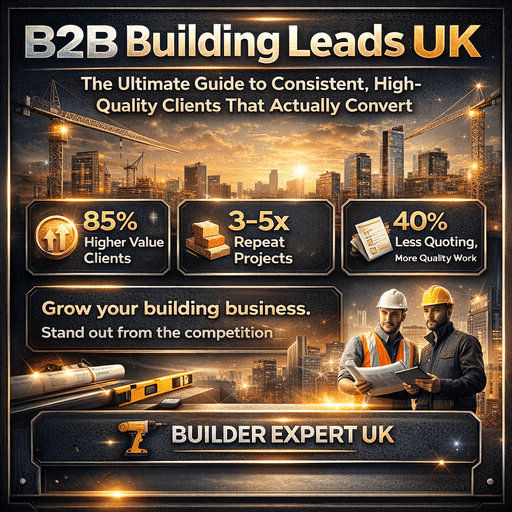 B2B Building Leads UK

The Ultimate Guide to Consistent, High-Quality Clients That Actually Convert

85%
Higher Value Clients

3–5x
Repeat Projects

40%
Less Quoting, More Quality Work

Grow your building business.
Stand out from the competition

BUILDER EXPERT UK