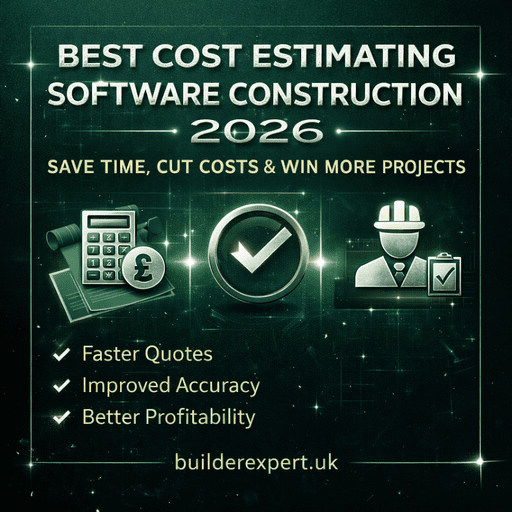 BEST COST ESTIMATING SOFTWARE CONSTRUCTION 2026

SAVE TIME, CUT COSTS & WIN MORE PROJECTS

£

✓ Faster Quotes
✓ Improved Accuracy
✓ Better Profitability

builderexpert.uk