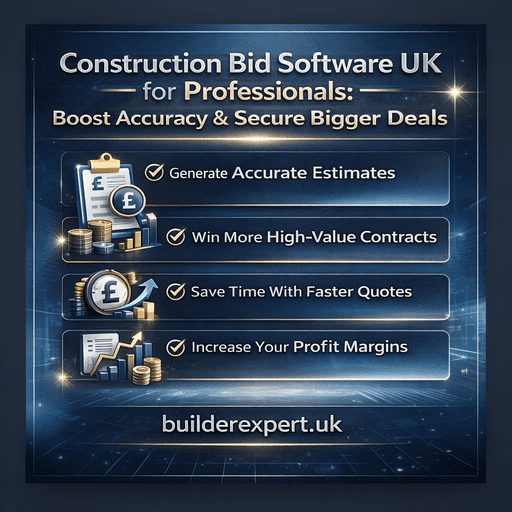 Construction Bid Software UK for Professionals: Boost Accuracy & Secure Bigger Deals

£

£

Generate Accurate Estimates

Win More High-Value Contracts

£

Save Time With Faster Quotes

Increase Your Profit Margins

builderexpert.uk