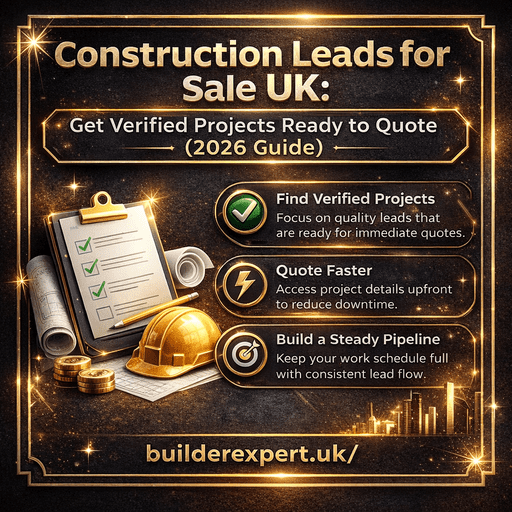 Construction Leads for Sale UK:

Get Verified Projects Ready to Quote (2026 Guide)

Find Verified Projects
Focus on quality leads that are ready for immediate quotes.

Quote Faster
Access project details upfront to reduce downtime.

Build a Steady Pipeline
Keep your work schedule full with consistent lead flow.

builderexpert.uk/