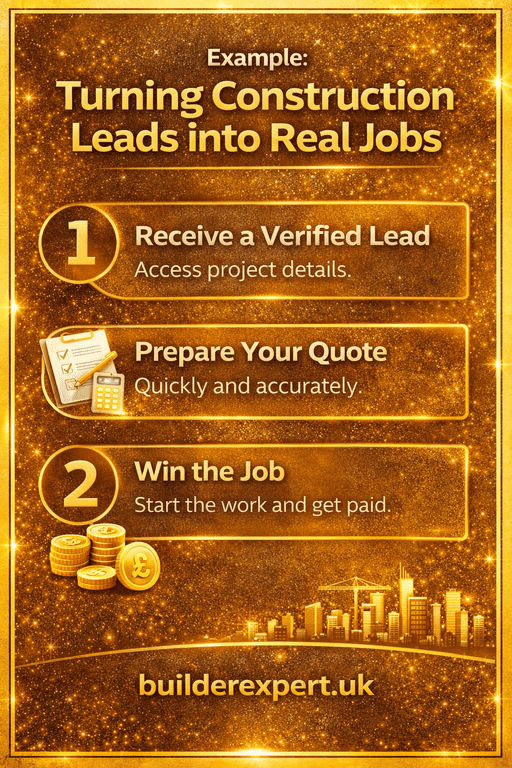 Example:
Turning Construction Leads into Real Jobs

1 Receive a Verified Lead
Access project details.

Prepare Your Quote
Quickly and accurately.

2 Win the Job
Start the work and get paid.

£

builderexpert.uk